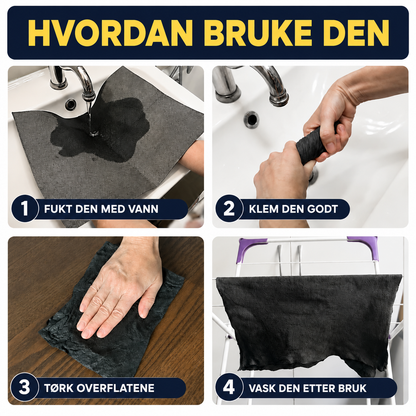 HVORDAN BRUKE DEN

1 FUKT DEN MED VANN

2 KLEM DEN GODT

3 TØRK OVERFLATENE

4 VASK DEN ETTER BRUK